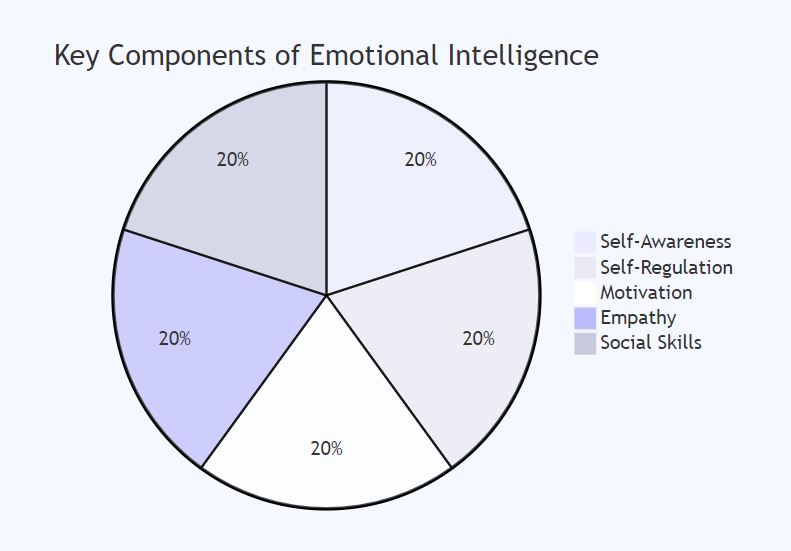 Key Components of Emotional Intelligence

20%
20%
20%
20%
20%

Self-Awareness
Self-Regulation
Motivation
Empathy
Social Skills